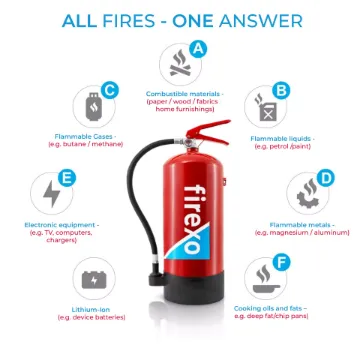 ALL FIRES - ONE ANSWER

A
Combustible materials - (paper / wood / fabrics home furnishings)

C
Flammable Gases - (e.g. butane / methane)

B
Flammable liquids - (e.g. petrol /paint)

E
Electronic equipment - (e.g. TV, computers, chargers)

firexo

D
Flammable metals - (e.g. magnesium / aluminum)

Lithium-ion (e.g. device batteries)

F
Cooking oils and fats – e.g. deep fat/chip pans)